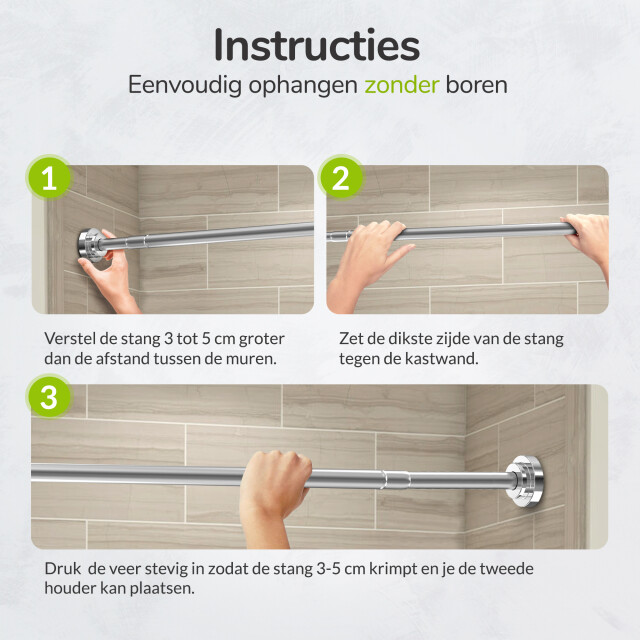 Instructies
Eenvoudig ophangen zonder boren

1

Verstel de stang 3 tot 5 cm groter dan de afstand tussen de muren.

2

Zet de dikste zijde van de stang tegen de kastwand.

3

Druk  de veer stevig in zodat de stang 3-5 cm krimpt en je de tweede houder kan plaatsen.