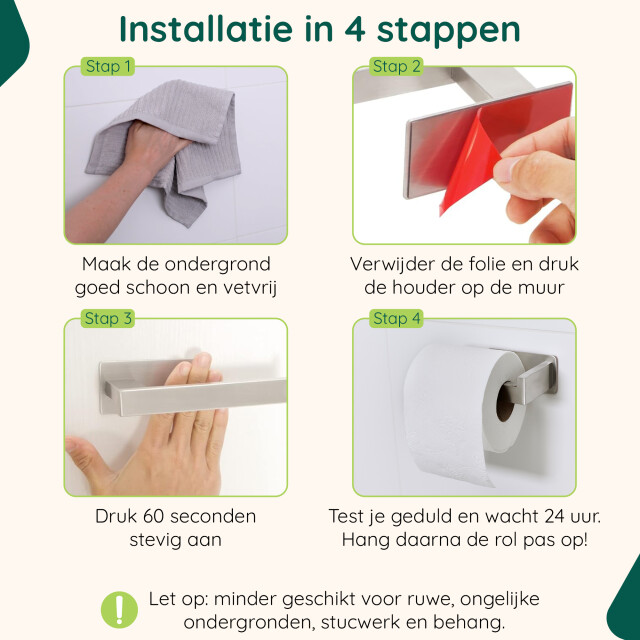 Installatie in 4 stappen

Stap 1

Maak de ondergrond goed schoon en vetvrij

Stap 2

Verwijder de folie en druk de houder op de muur

Stap 3

Druk 60 seconden stevig aan

Stap 4

Test je geduld en wacht 24 uur. Hang daarna de rol pas op!

!

Let op: minder geschikt voor ruwe, ongelijke ondergronden, stucwerk en behang.