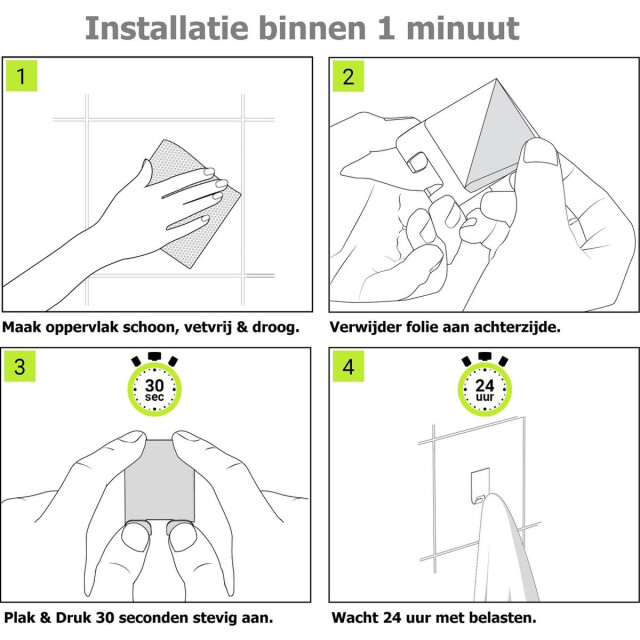 Installatie binnen 1 minuut

1

Maak oppervlak schoon, vetvrij & droog.

2

Verwijder folie aan achterzijde.

3

30 sec

Plak & Druk 30 seconden stevig aan.

4

24 uur

Wacht 24 uur met belasten.