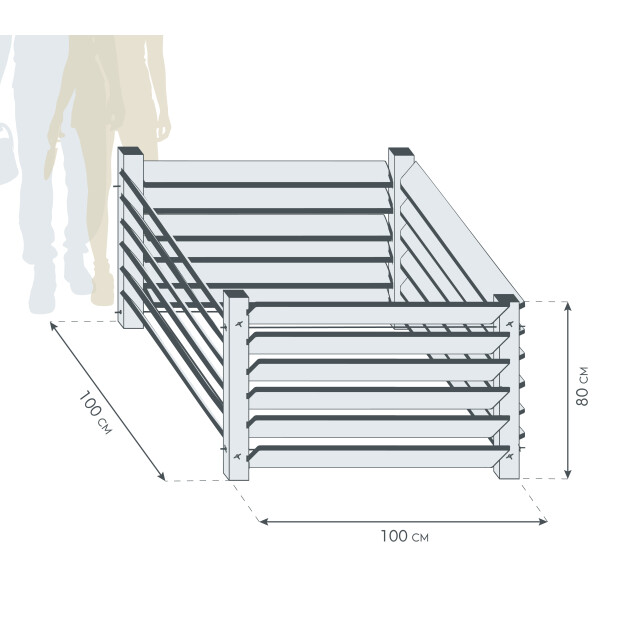 100 см
80 см
100 см